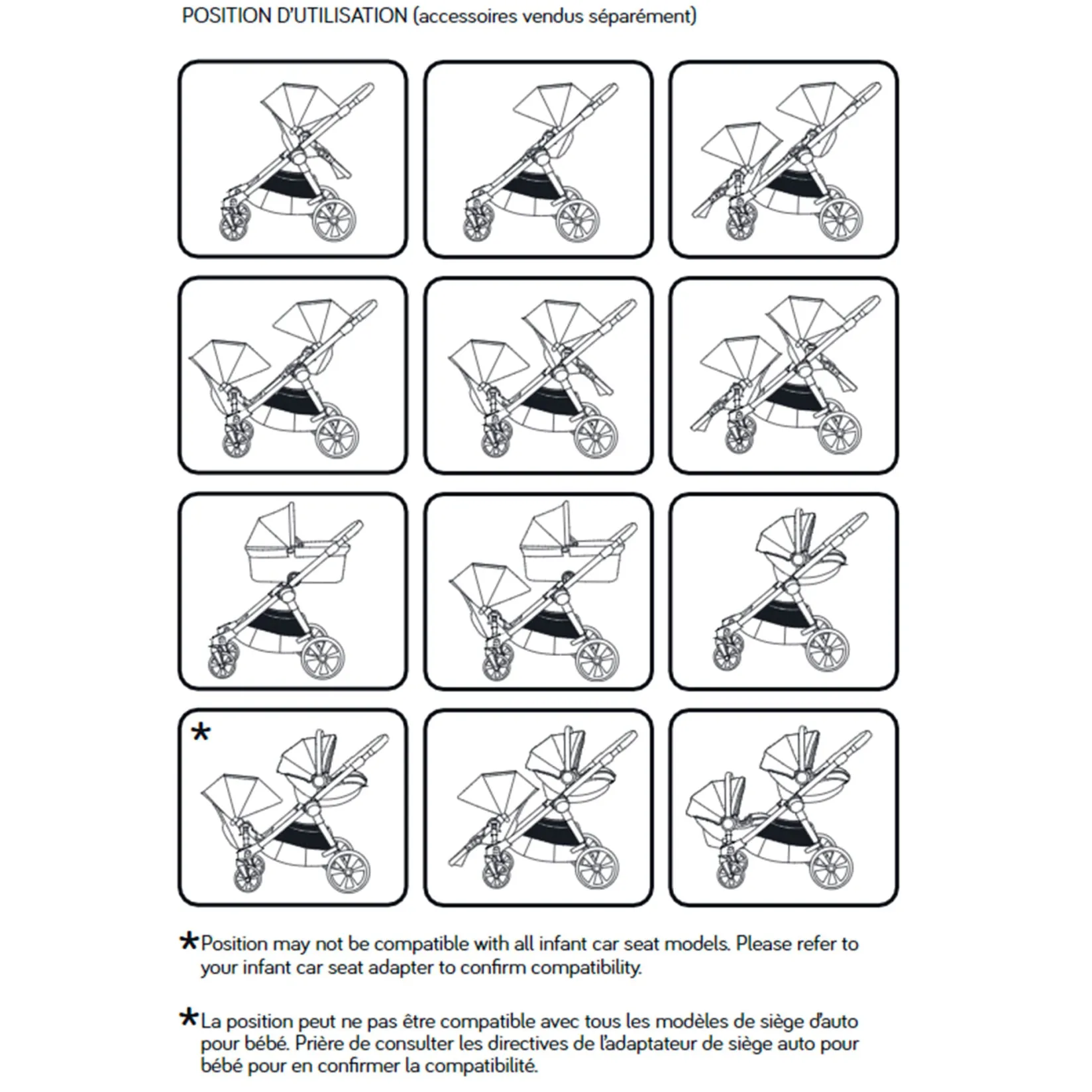 POSITION D'UTILISATION (accessoires vendus séparément)

*

*Position may not be compatible with all infant car seat models. Please refer to your infant car seat adapter to confirm compatibility.

*La position peut ne pas être compatible avec tous les modèles de siège d'auto pour bébé. Prière de consulter les directives de l'adaptateur de siège auto pour bébé pour en confirmer la compatibilité.