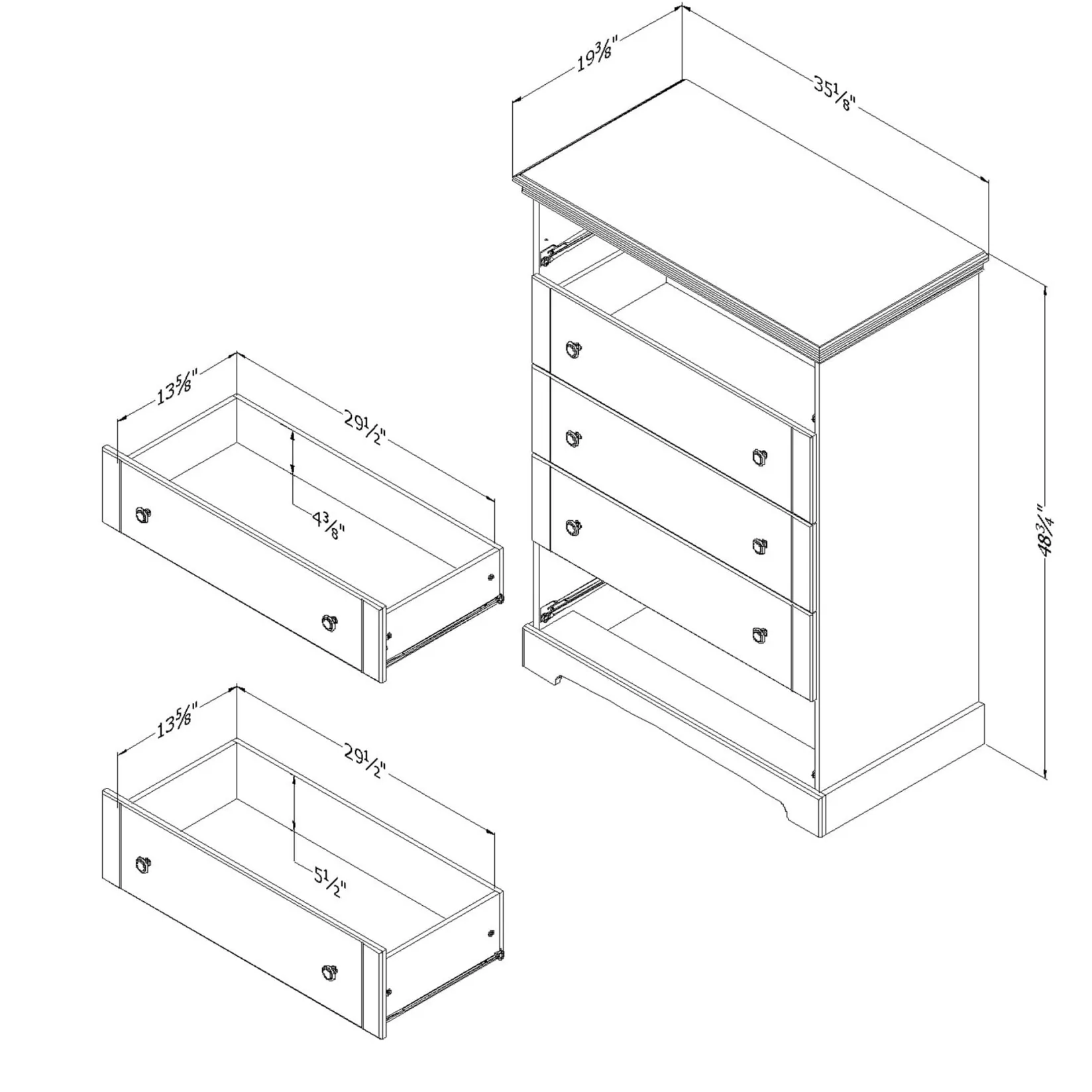 $19\frac{3}{8}$"
$35\frac{1}{8}$"
$48\frac{3}{4}$"
$13\frac{5}{8}$"
$29\frac{1}{2}$"
$4\frac{3}{8}$"
$13\frac{5}{8}$"
$29\frac{1}{2}$"
$5\frac{1}{2}$"