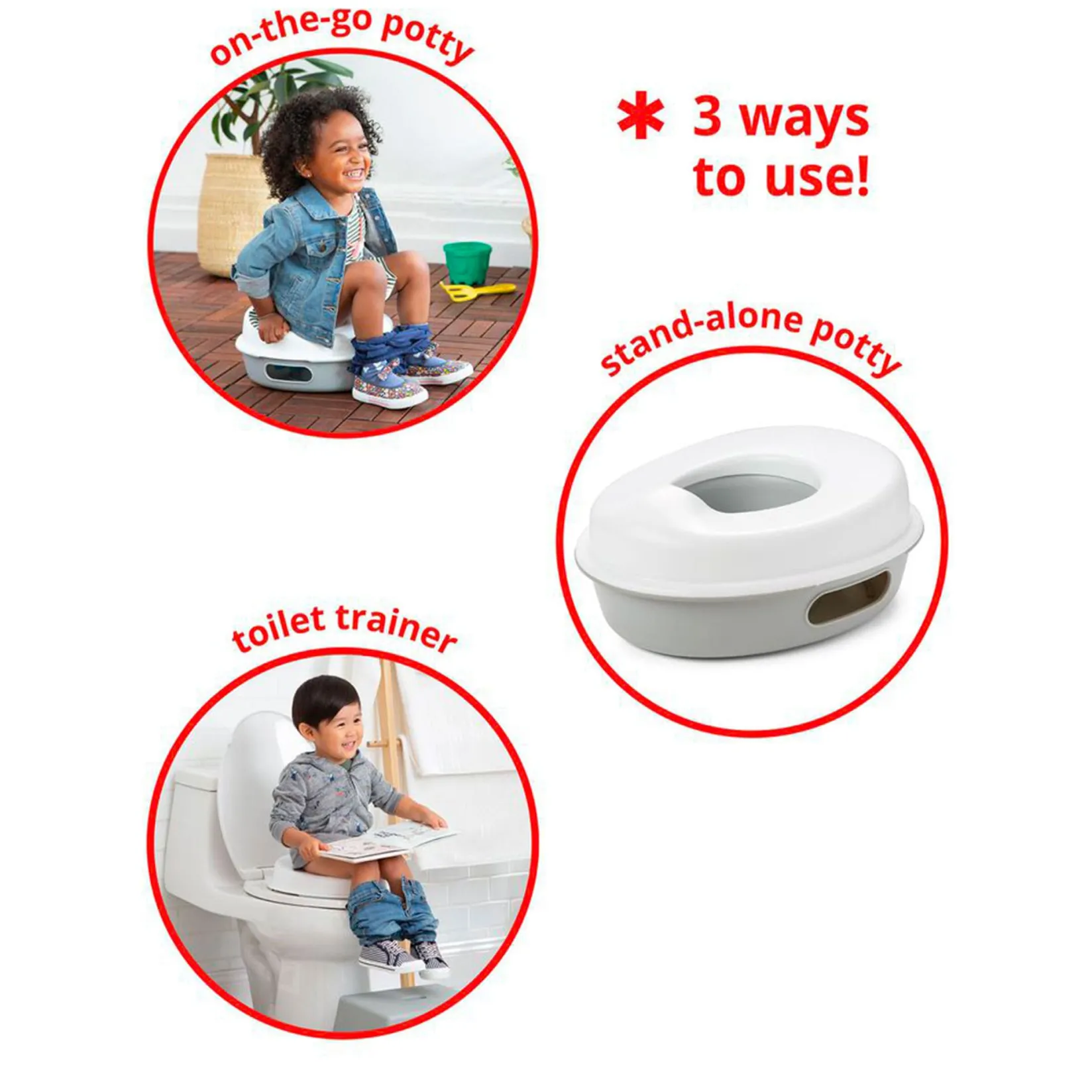 on-the-go potty

* 3 ways to use!

stand-alone potty

toilet trainer