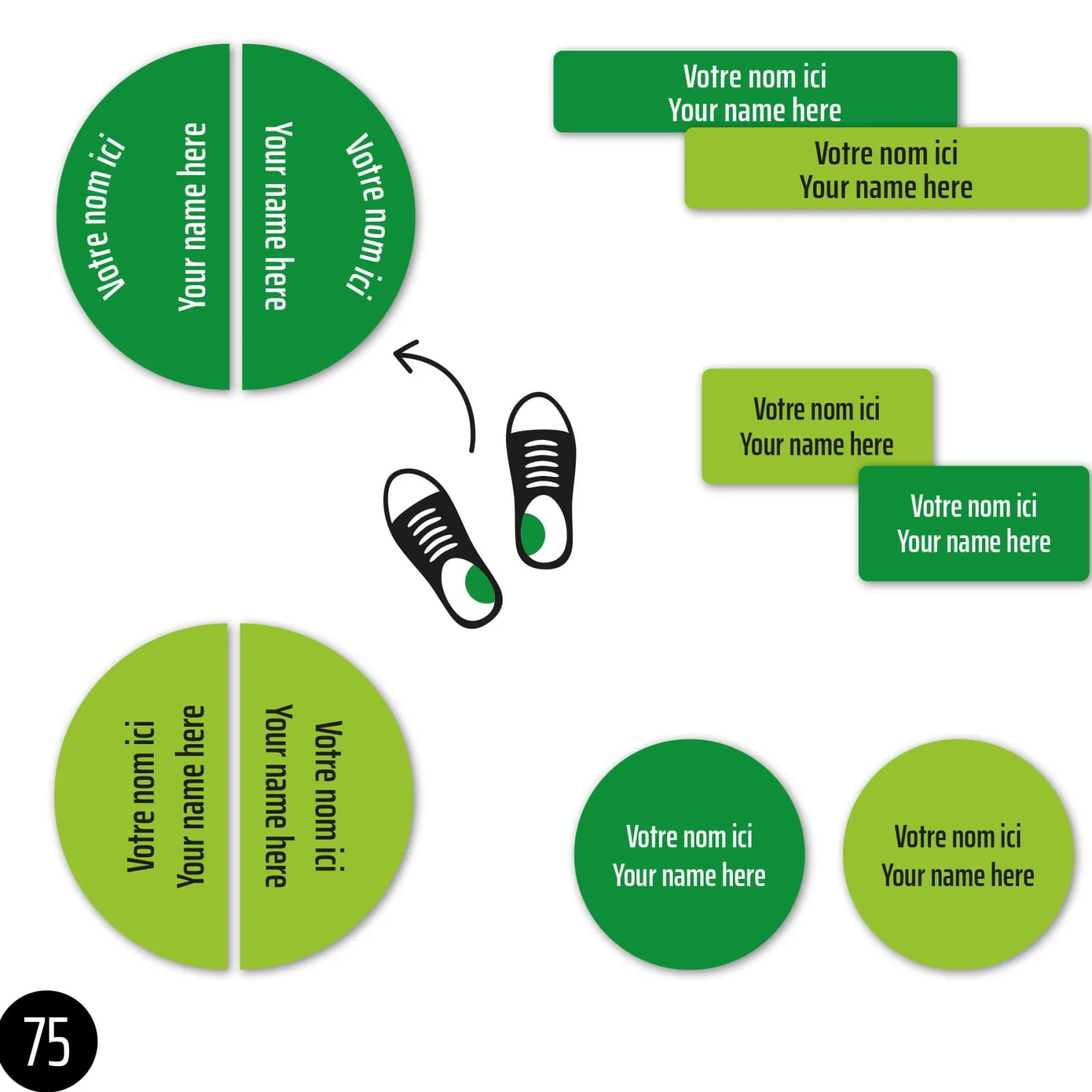 Votre nom ici
Your name here
Your name here
Votre nom ici

Votre nom ici
Your name here

Votre nom ici
Your name here

Votre nom ici
Your name here

Votre nom ici
Your name here

Votre nom ici
Your name here
Your name here
Votre nom ici

Votre nom ici
Your name here

Votre nom ici
Your name here

75