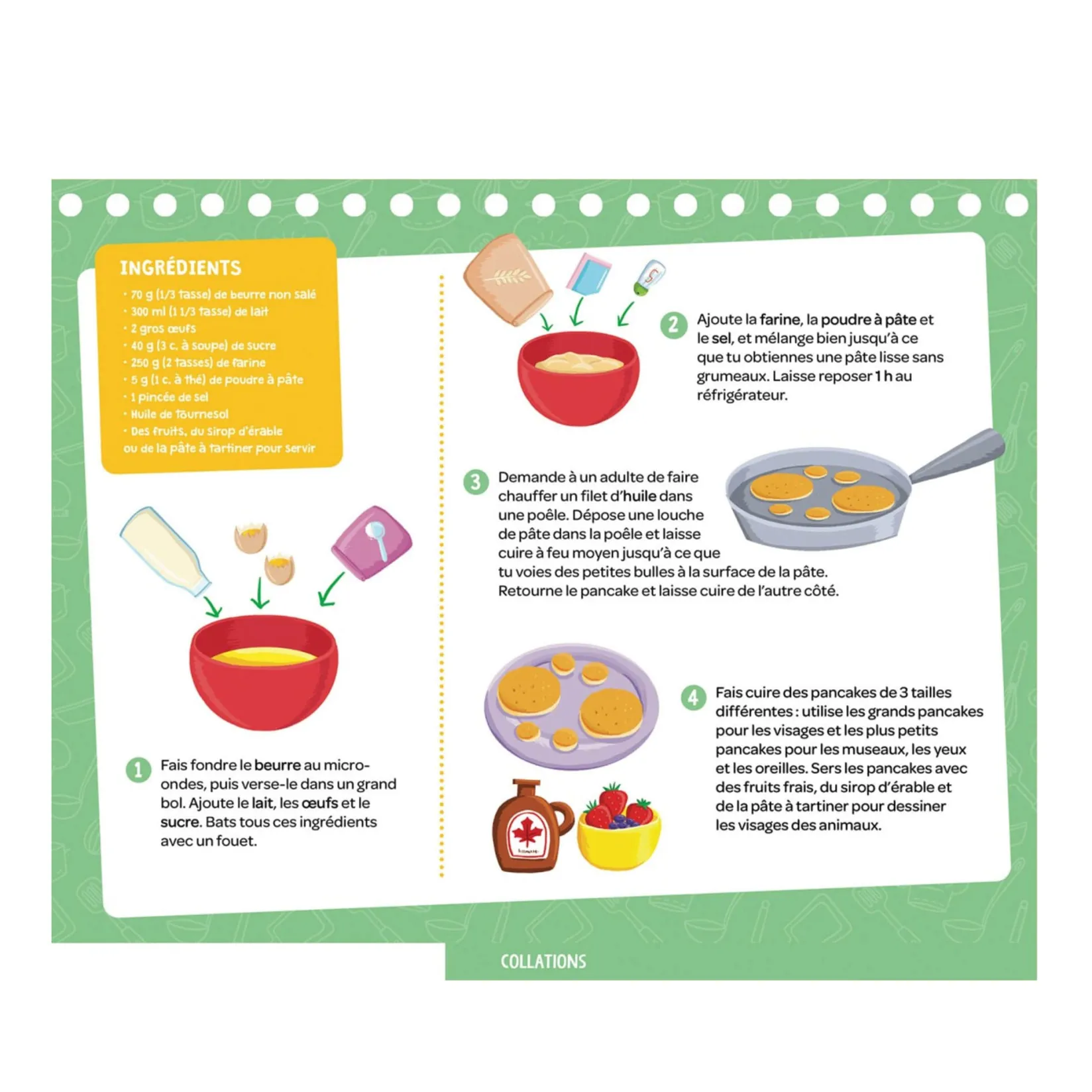 INGRÉDIENTS
• 70 g (1/3 tasse) de beurre non salé
• 300 ml (1 1/3 tasse) de lait
• 2 gros œufs
• 40 g (3 c. à soupe) de sucre
• 250 g (2 tasses) de farine
• 5 g (1 c. à thé) de poudre à pâte
• 1 pincée de sel
• Huile de tournesol
• Des fruits, du sirop d'érable ou de la pâte à tartiner pour servir

1 Fais fondre le beurre au micro-ondes, puis verse-le dans un grand bol. Ajoute le lait, les œufs et le sucre. Bats tous ces ingrédients avec un fouet.

2 Ajoute la farine, la poudre à pâte et le sel, et mélange bien jusqu'à ce que tu obtiennes une pâte lisse sans grumeaux. Laisse reposer 1 h au réfrigérateur.

3 Demande à un adulte de faire chauffer un filet d'huile dans une poêle. Dépose une louche de pâte dans la poêle et laisse cuire à feu moyen jusqu'à ce que tu voies des petites bulles à la surface de la pâte. Retourne le pancake et laisse cuire de l'autre côté.

4 Fais cuire des pancakes de 3 tailles différentes : utilise les grands pancakes pour les visages et les plus petits pancakes pour les museaux, les yeux et les oreilles. Sers les pancakes avec des fruits frais, du sirop d'érable et de la pâte à tartiner pour dessiner les visages des animaux.

COLLATIONS