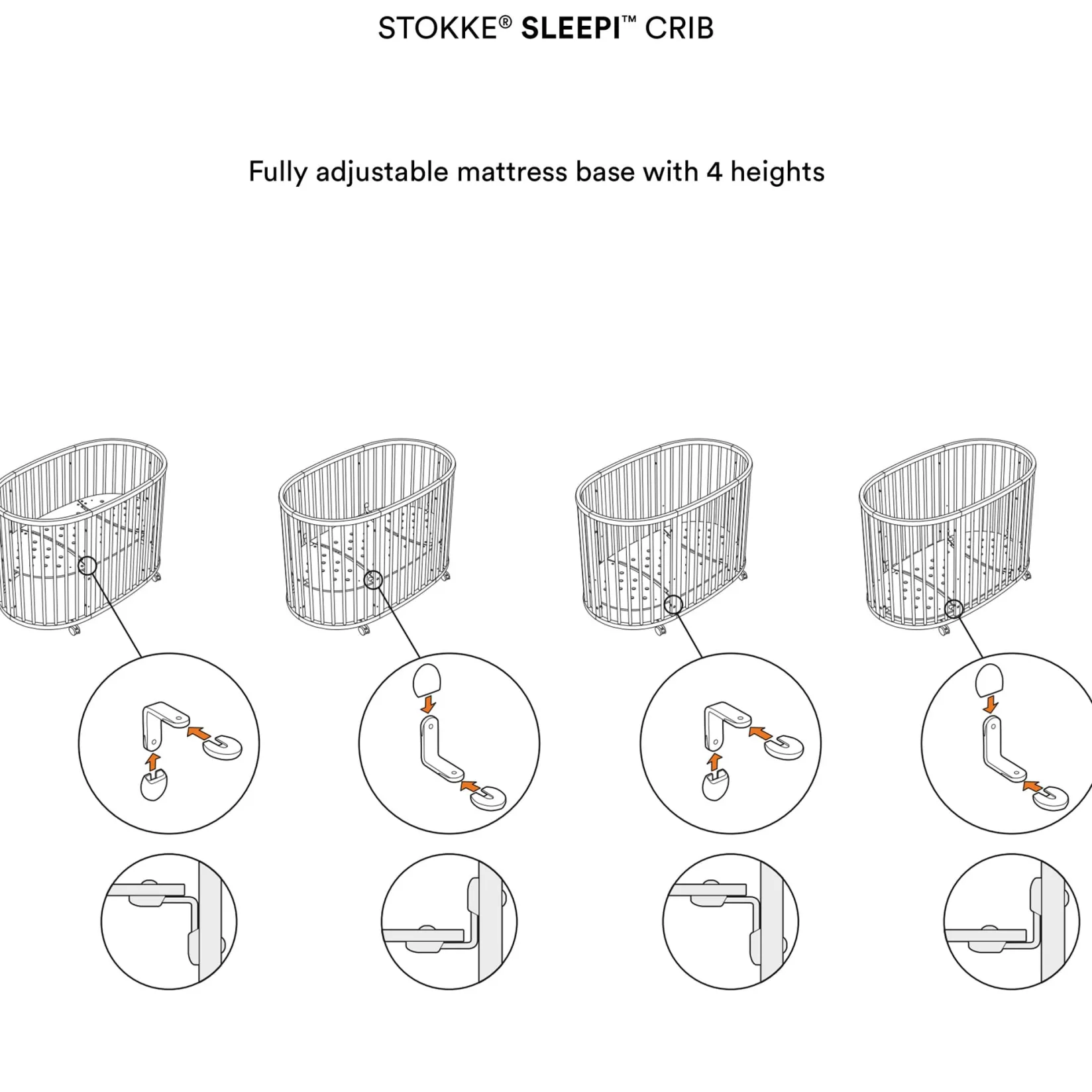 STOKKE® SLEEPI™ CRIB

Fully adjustable mattress base with 4 heights