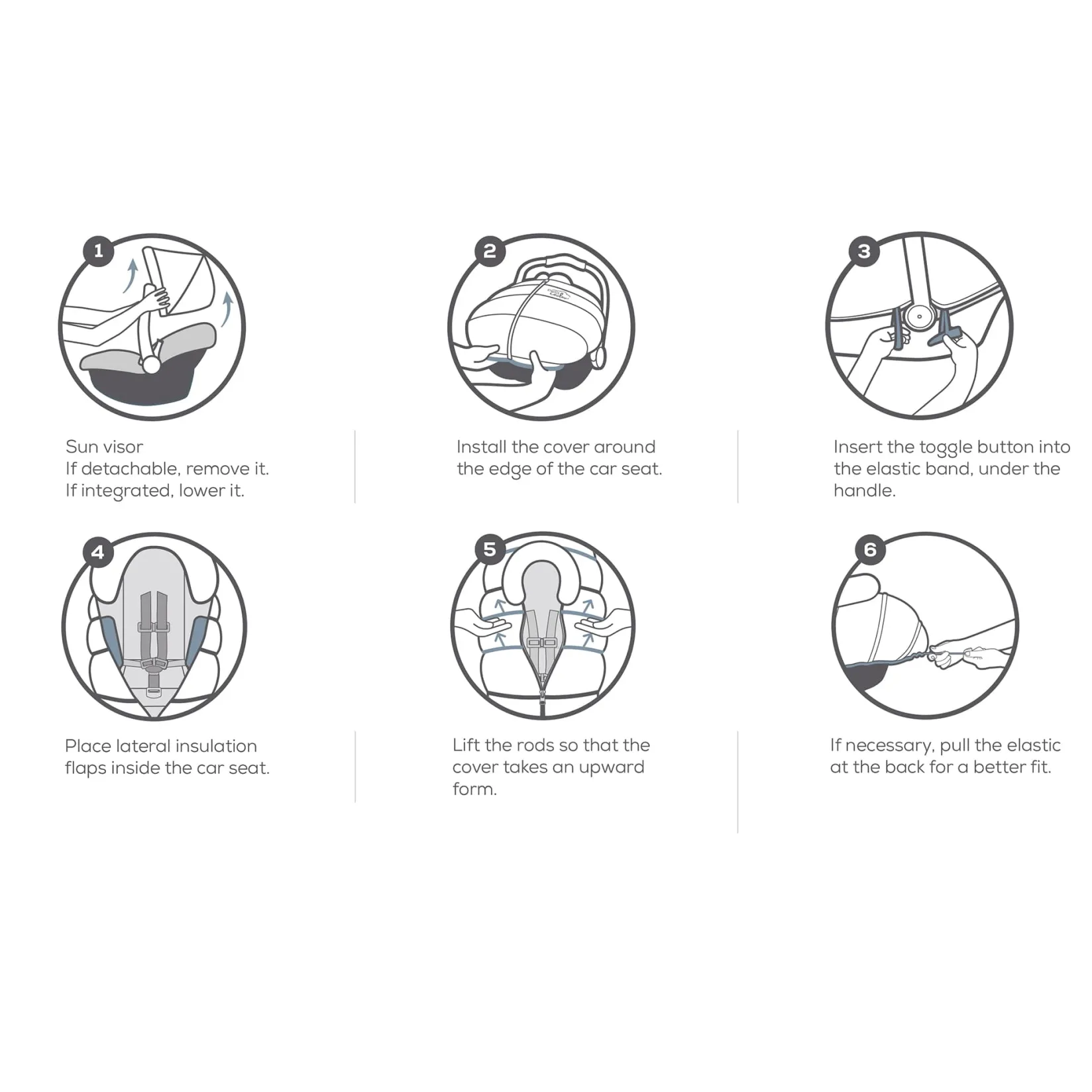 1

Sun visor
If detachable, remove it.
If integrated, lower it.

2

Install the cover around the edge of the car seat.

3

Insert the toggle button into the elastic band, under the handle.

4

Place lateral insulation flaps inside the car seat.

5

Lift the rods so that the cover takes an upward form.

6

If necessary, pull the elastic at the back for a better fit.