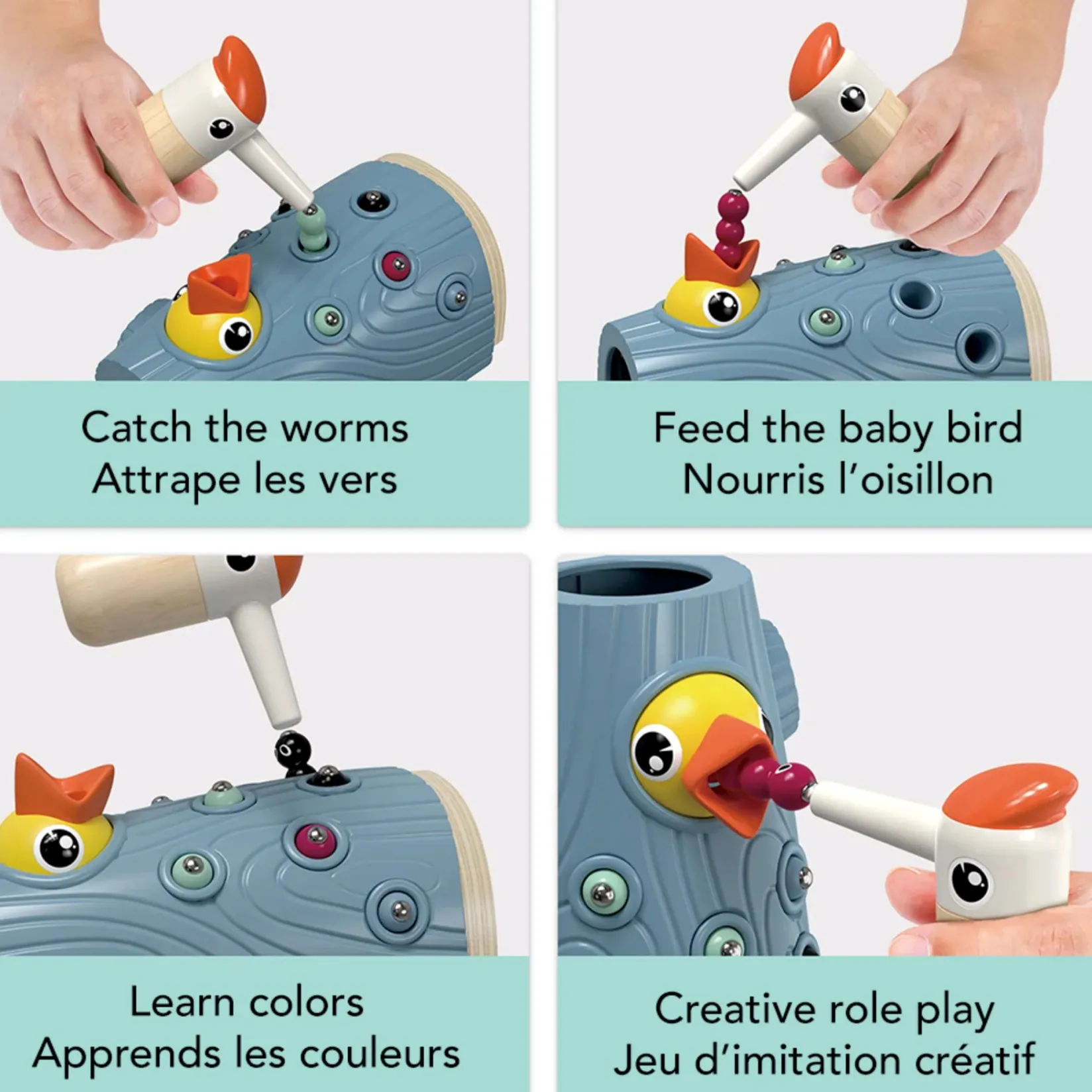 Catch the worms
Attrape les vers

Feed the baby bird
Nourris l'oisillon

Learn colors
Apprends les couleurs

Creative role play
Jeu d'imitation créatif